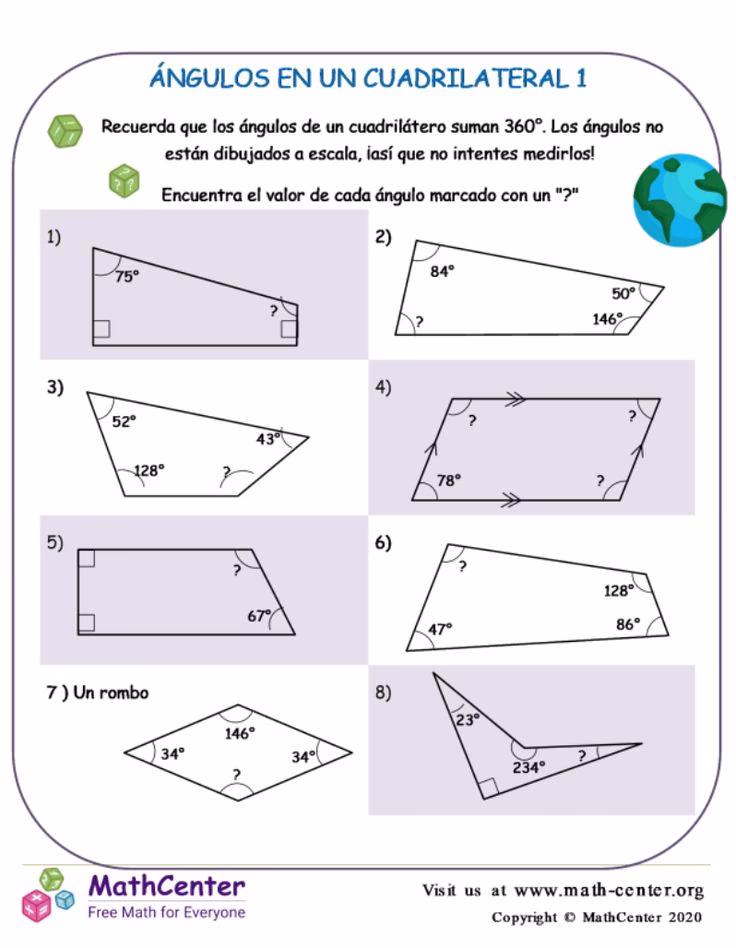 ÁNGULOS EN UN CUADRILATERAL 1

Recuerda que los ángulos de un cuadrilátero suman 360°. Los ángulos no están dibujados a escala, ¡así que no intentes medirlos!

Encuentra el valor de cada ángulo marcado con un "?"

1)
75°
?

2)
84°
50°
146°
?

3)
52°
43°
128°
?

4)
?
?
78°
?

5)
?
67°

6)
?
128°
47°
86°

7 ) Un rombo
146°
34°
34°
?

8)
23°
234°
?

MathCenter
Free Math for Everyone

Visit us at www.math-center.org
Copyright © MathCenter 2020