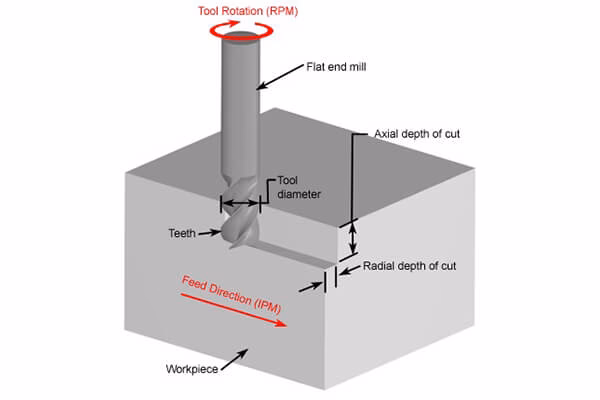 Tool Rotation (RPM)

Flat end mill

Axial depth of cut

Tool diameter

Teeth

Radial depth of cut

Feed Direction (IPM)

Workpiece