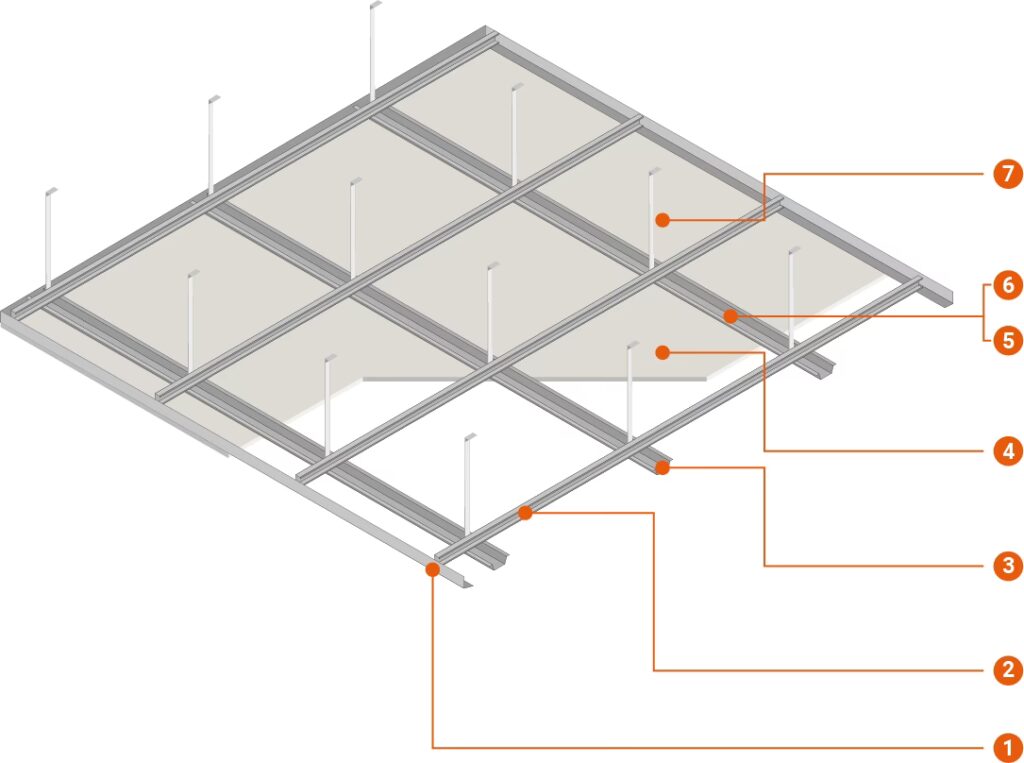 7
6
5
4
3
2
1