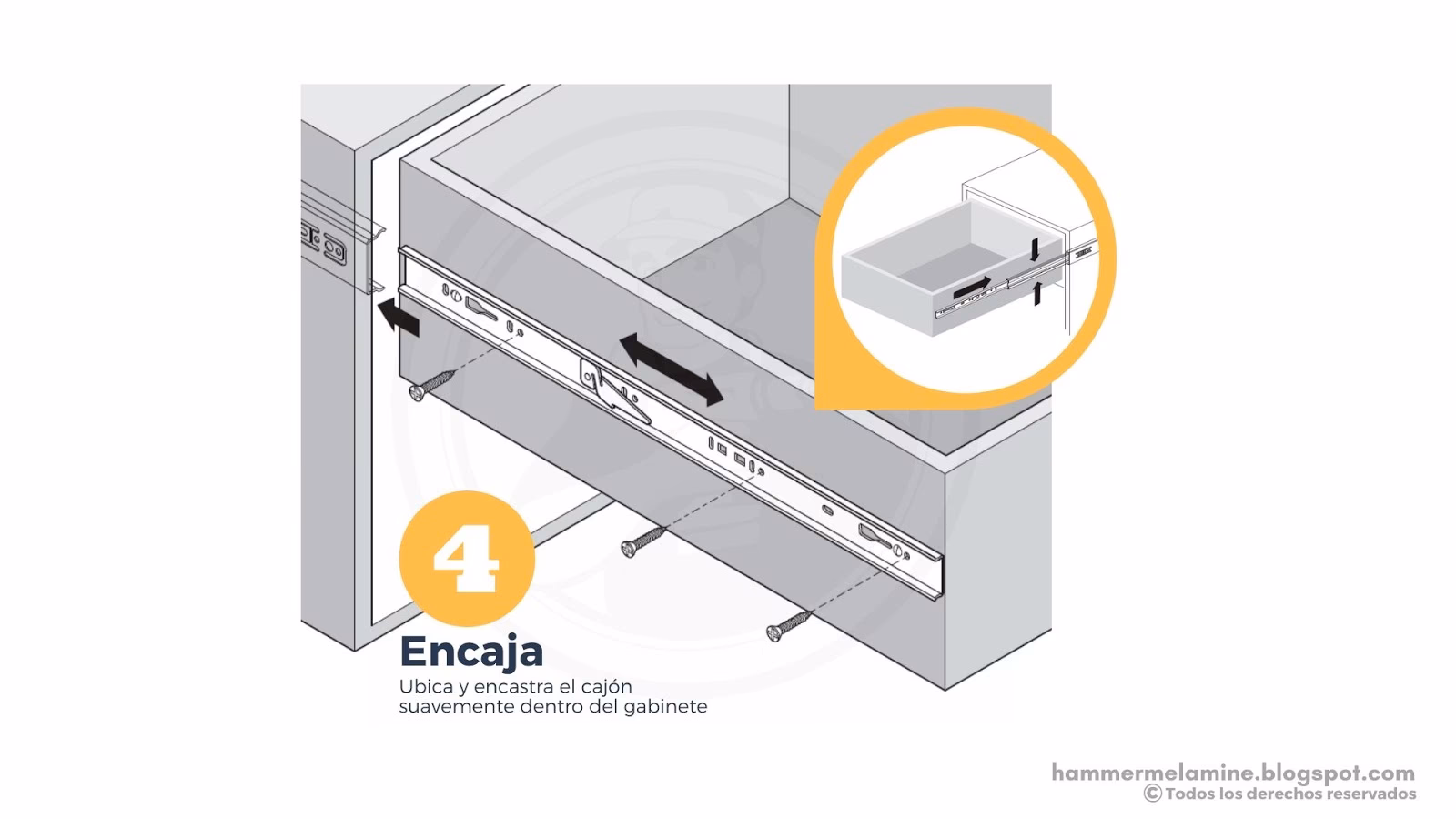 4

Encaja

Ubica y encastra el cajón suavemente dentro del gabinete

hammermelamine.blogspot.com
© Todos los derechos reservados