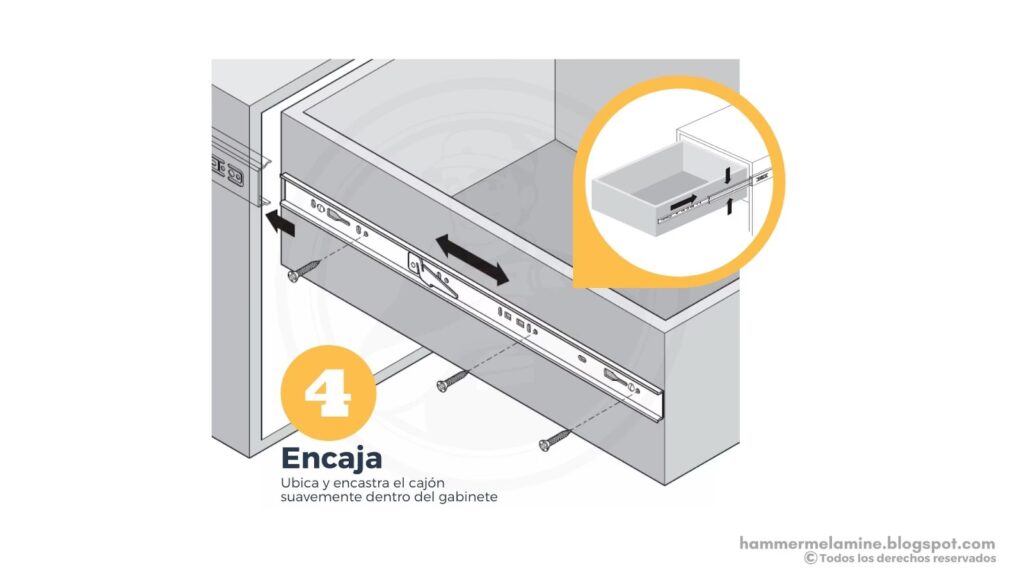 4

Encaja

Ubica y encastra el cajón suavemente dentro del gabinete

hammermelamine.blogspot.com
© Todos los derechos reservados