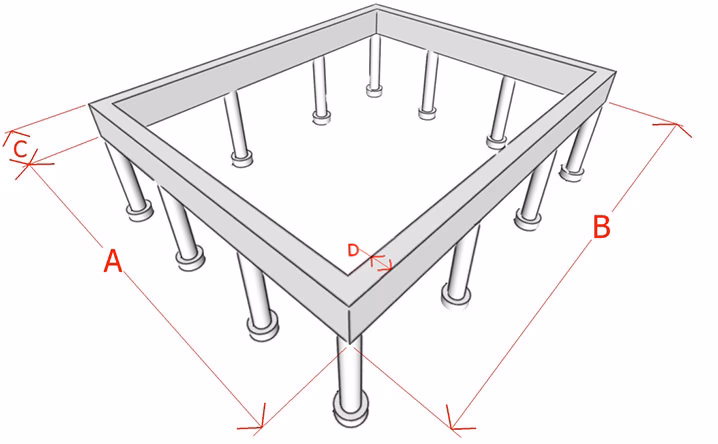 C
A
D
B