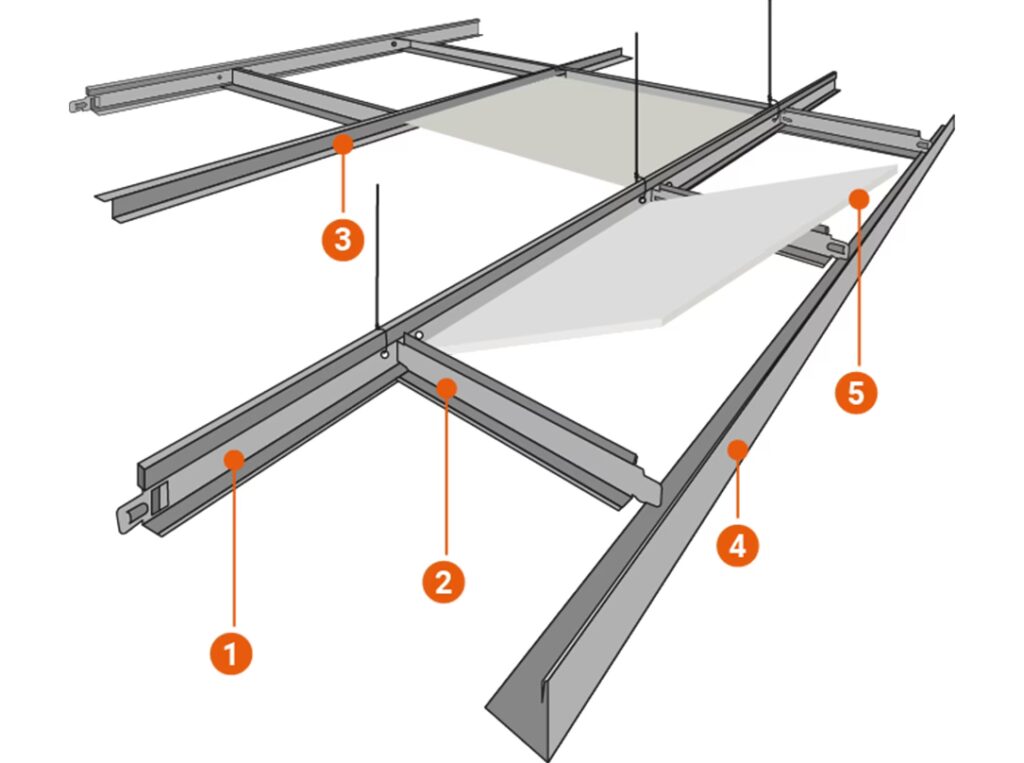 3
5
2
4
1