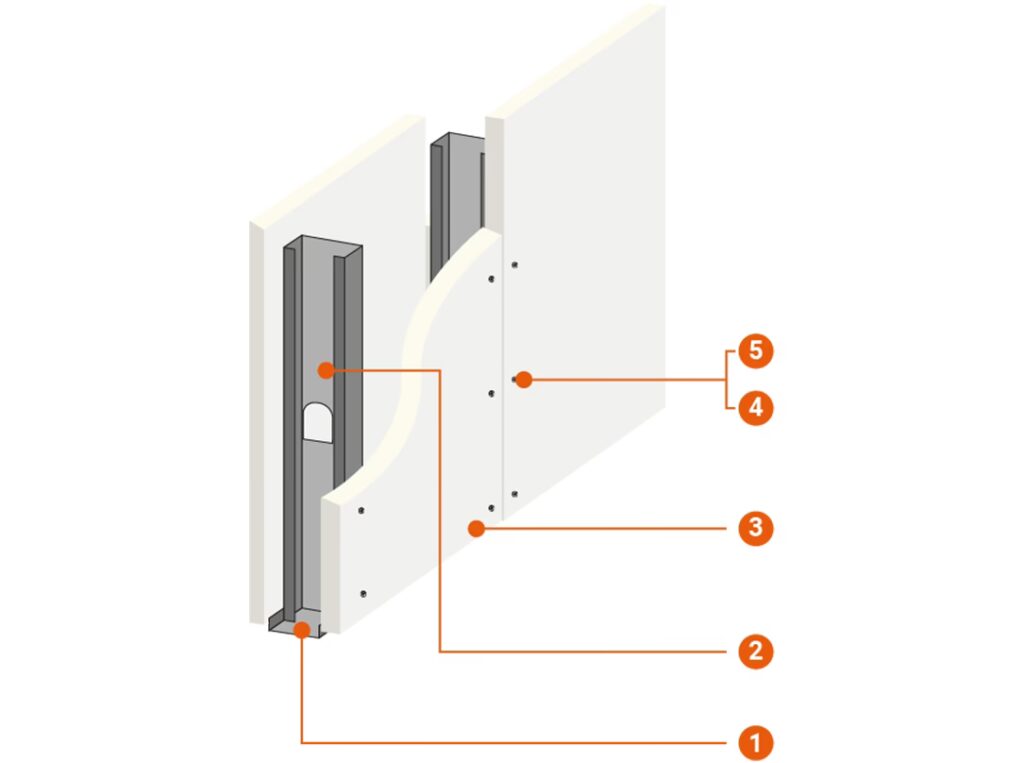 5
4
3
2
1